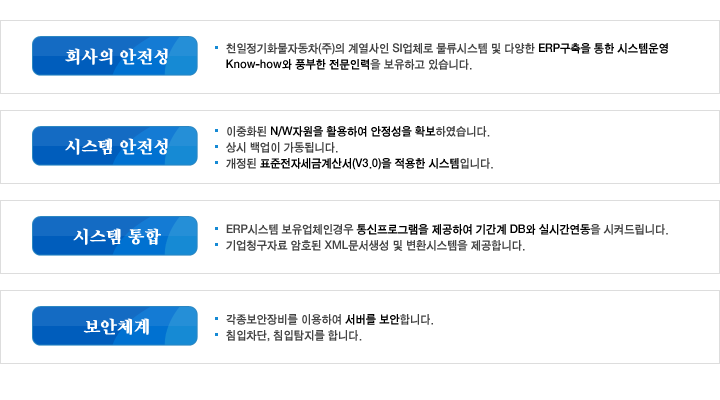 회사의 안전성

• 천일정기화물자동차(주)의 계열사인 SI업체로 물류시스템 및 다양한 ERP구축을 통한 시스템운영 Know-how와 풍부한 전문인력을 보유하고 있습니다.

시스템 안전성

• 이중화된 N/W자원을 활용하여 안정성을 확보하였습니다.
• 상시 백업이 가동됩니다.
• 개정된 표준전자세금계산서(V3.0)을 적용한 시스템입니다.

시스템 통합

• ERP시스템 보유업체인경우 통신프로그램을 제공하여 기간계 DB와 실시간연동을 시켜드립니다.
• 기업청구자료 암호된 XML문서생성 및 변환시스템을 제공합니다.

보안체계

• 각종보안장비를 이용하여 서버를 보안합니다.
• 침입차단, 침입탐지를 합니다.